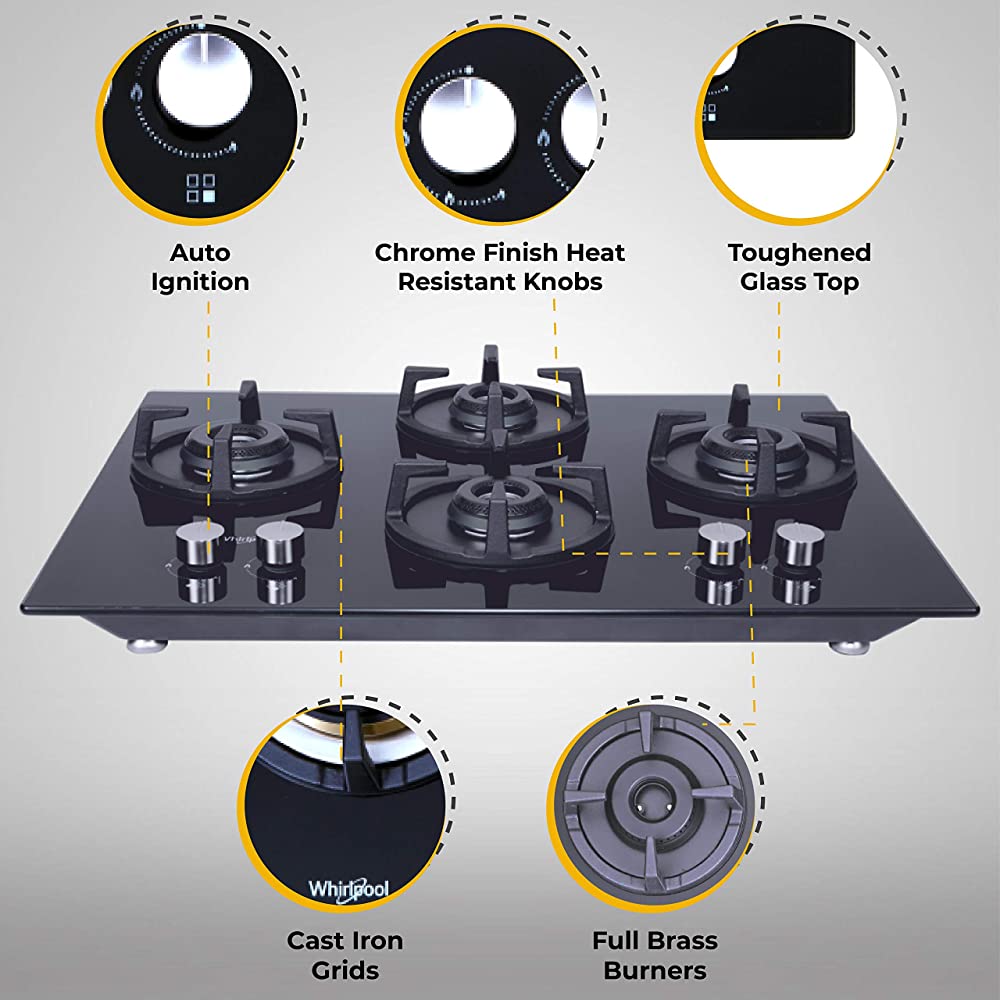 Auto Ignition

Chrome Finish Heat Resistant Knobs

Toughened Glass Top

Whirlpool

Cast Iron Grids

Full Brass Burners